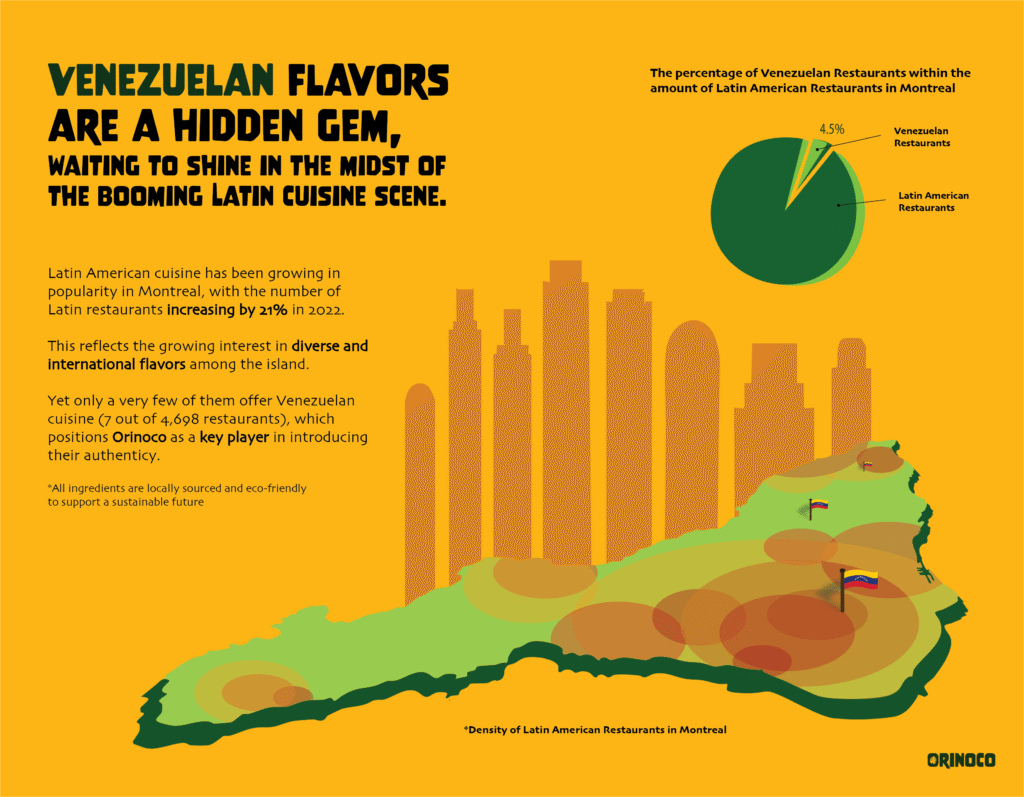 VENEZUELAN FLAVORS ARE A HIDDEN GEM,
WAITING TO SHINE IN THE MIDST OF THE BOOMING LATIN CUISINE SCENE.

Latin American cuisine has been growing in popularity in Montreal, with the number of Latin restaurants increasing by 21% in 2022.

This reflects the growing interest in diverse and international flavors among the island.

Yet only a very few of them offer Venezuelan cuisine (7 out of 4,698 restaurants), which positions Orinoco as a key player in introducing their authenticy.

*All ingredients are locally sourced and eco-friendly to support a sustainable future

The percentage of Venezuelan Restaurants within the amount of Latin American Restaurants in Montreal

4,5%

Venezuelan Restaurants

Latin American Restaurants

*Density of Latin American Restaurants in Montreal

ORINOCO